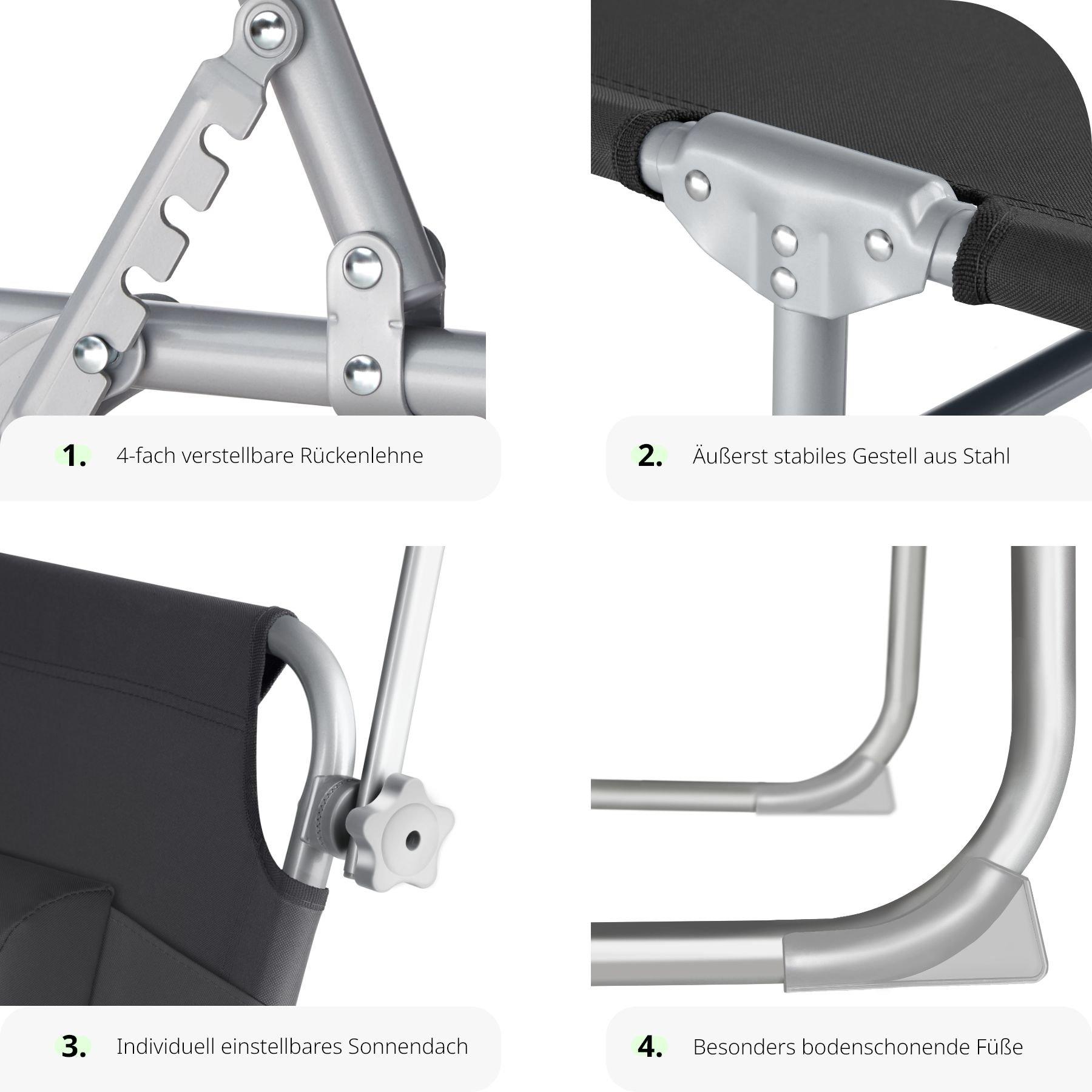 1. 4-fach verstellbare Rückenlehne

2. Äußerst stabiles Gestell aus Stahl

3. Individuell einstellbares Sonnendach

4. Besonders bodenschonende Füße