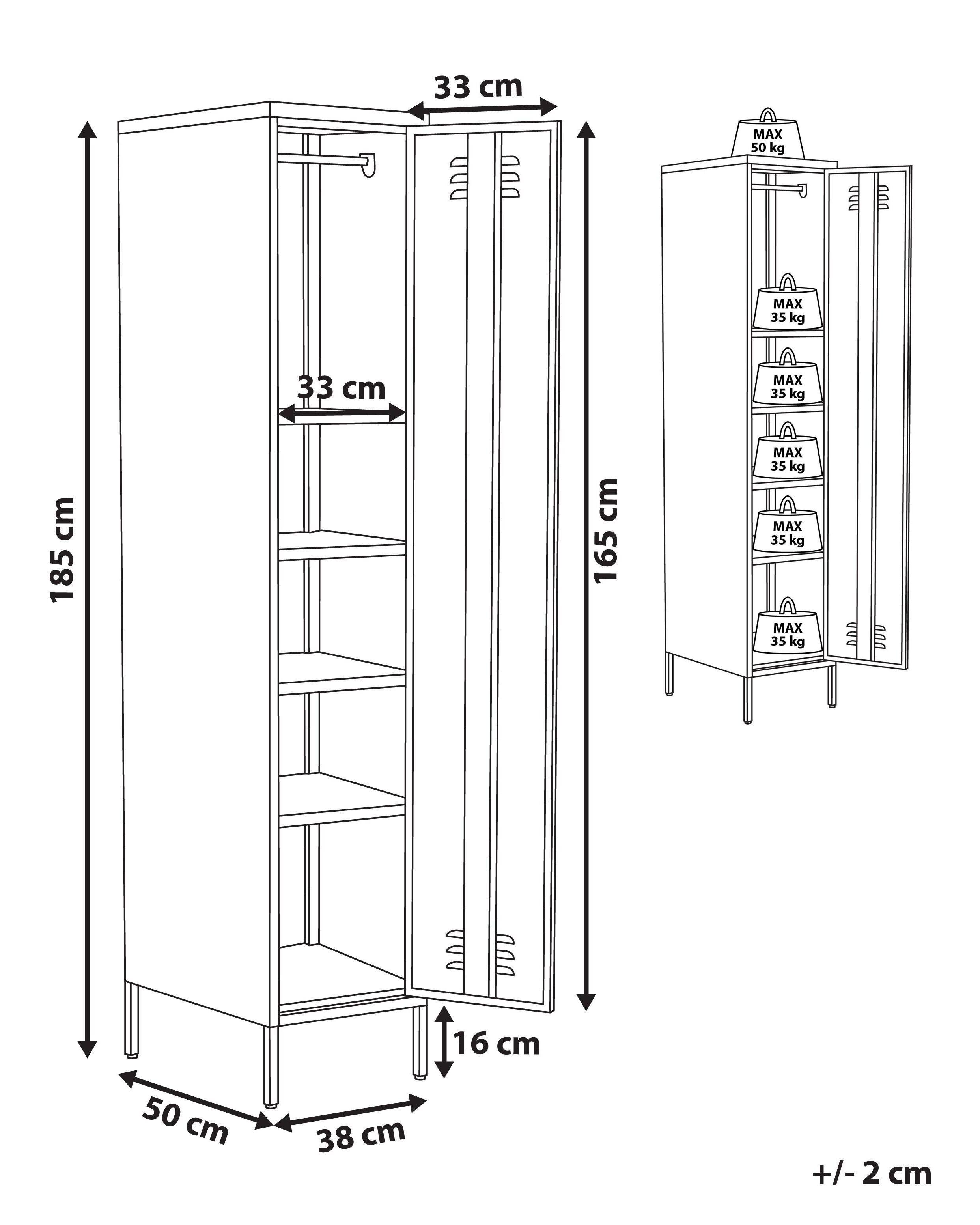 33 cm

185 cm

33 cm

165 cm

16 cm

50 cm

38 cm

MAX 50 kg

MAX 35 kg

MAX 35 kg

MAX 35 kg

MAX 35 kg

MAX 35 kg

+/- 2 cm