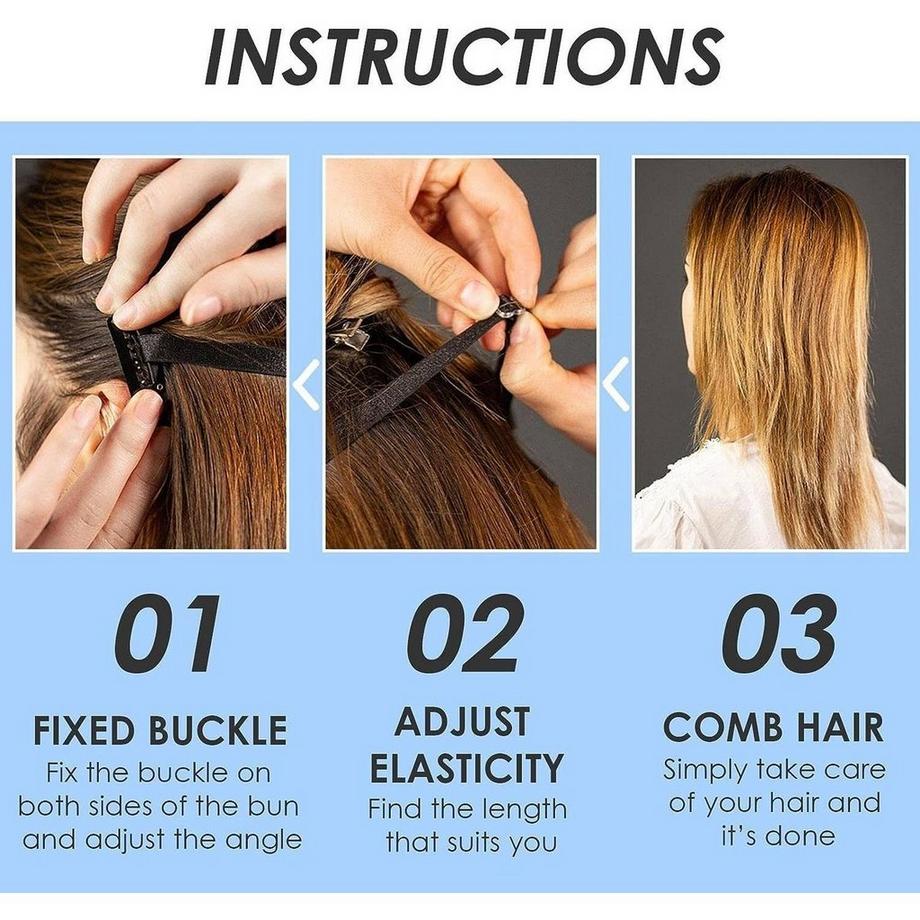 INSTRUCTIONS

01

FIXED BUCKLE

Fix the buckle on both sides of the bun and adjust the angle

02

ADJUST ELASTICITY

Find the length that suits you

03

COMB HAIR

Simply take care of your hair and it's done