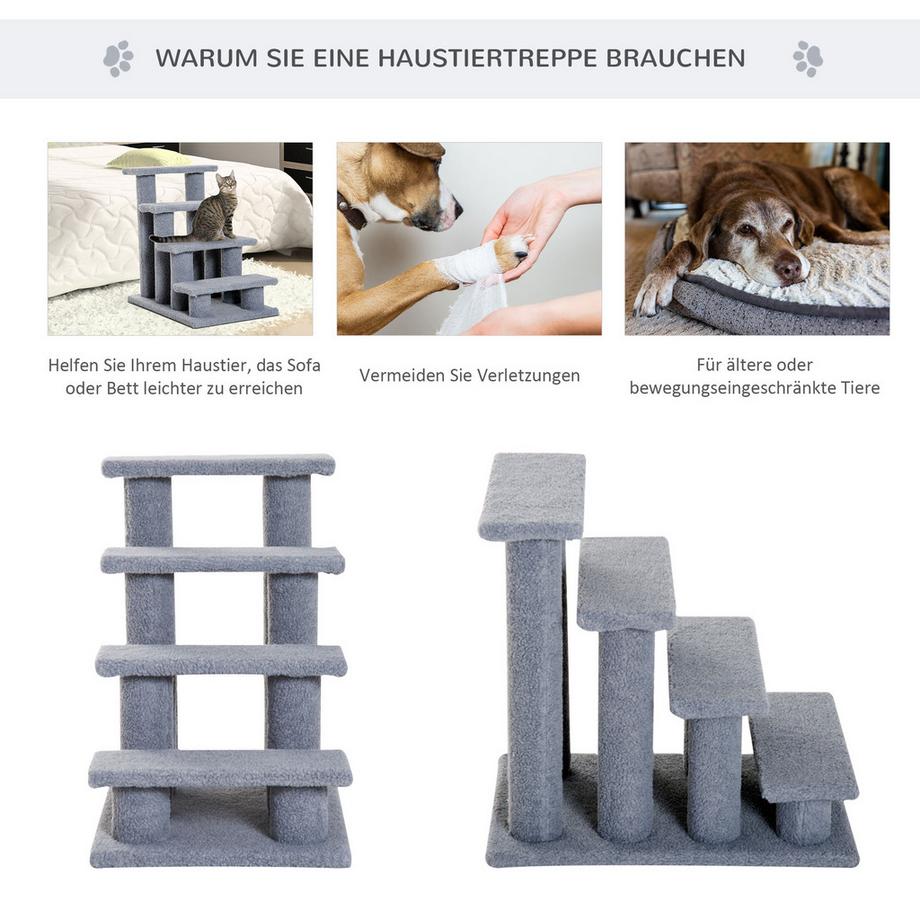 WARUM SIE EINE HAUSTIERTREPPE BRAUCHEN

Helfen Sie Ihrem Haustier, das Sofa oder Bett leichter zu erreichen

Vermeiden Sie Verletzungen

Für ältere oder bewegungseingeschränkte Tiere