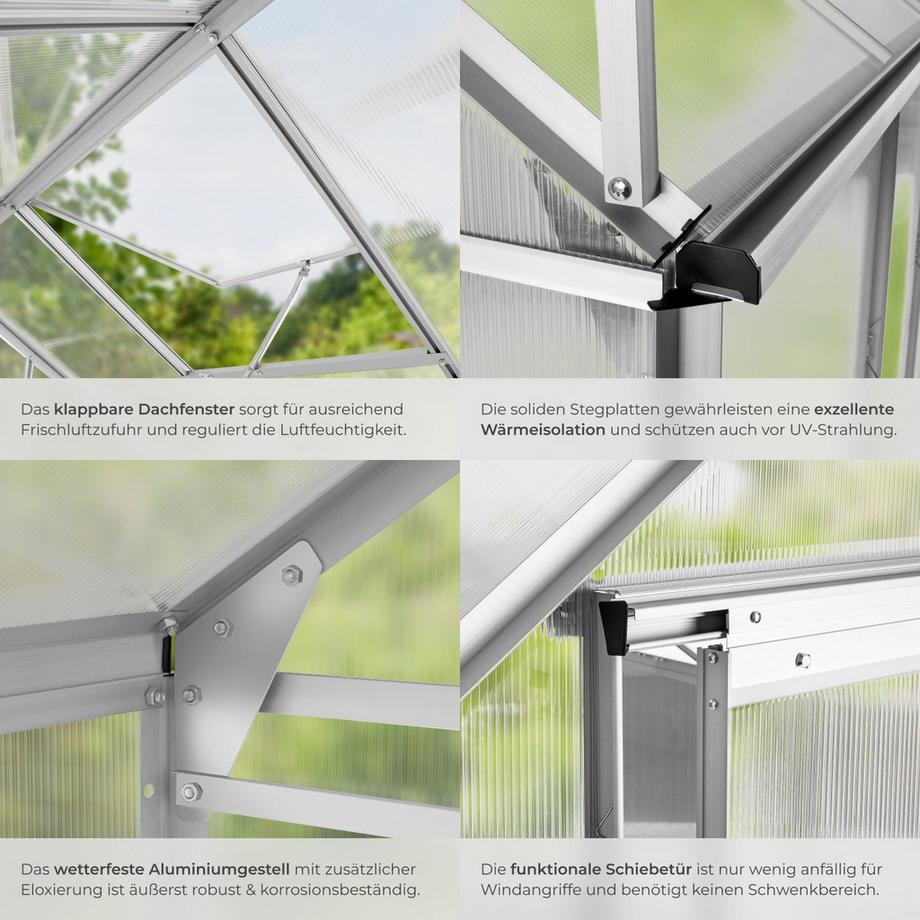 Das klappbare Dachfenster sorgt für ausreichend Frischluftzufuhr und reguliert die Luftfeuchtigkeit.

Die soliden Stegplatten gewährleisten eine exzellente Wärmeisolation und schützen auch vor UV-Strahlung.

Das wetterfeste Aluminiumgestell mit zusätzlicher Eloxierung ist äußerst robust & korrosionsbeständig.

Die funktionale Schiebetür ist nur wenig anfällig für Windangriffe und benötigt keinen Schwenkbereich.