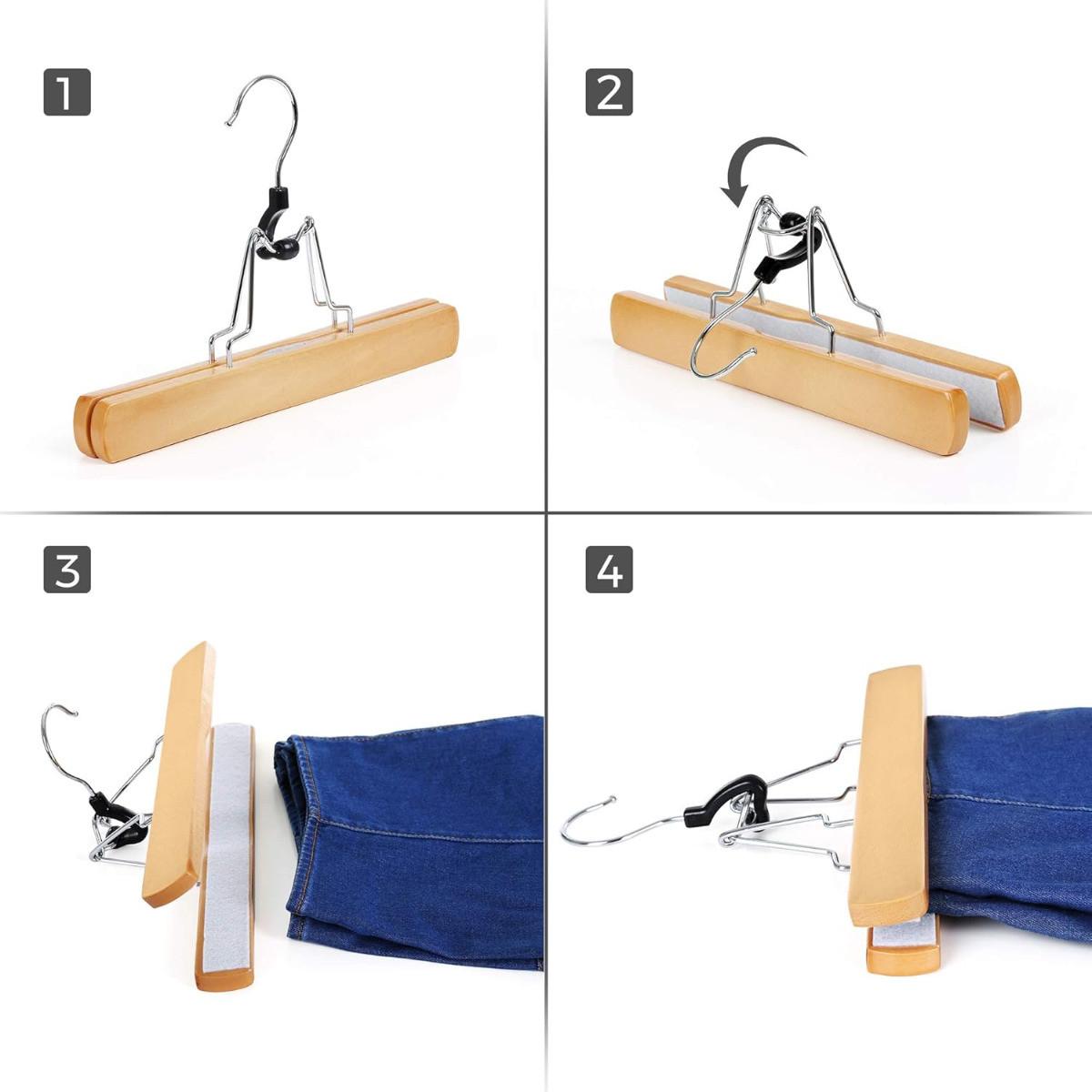 1

2

3

4