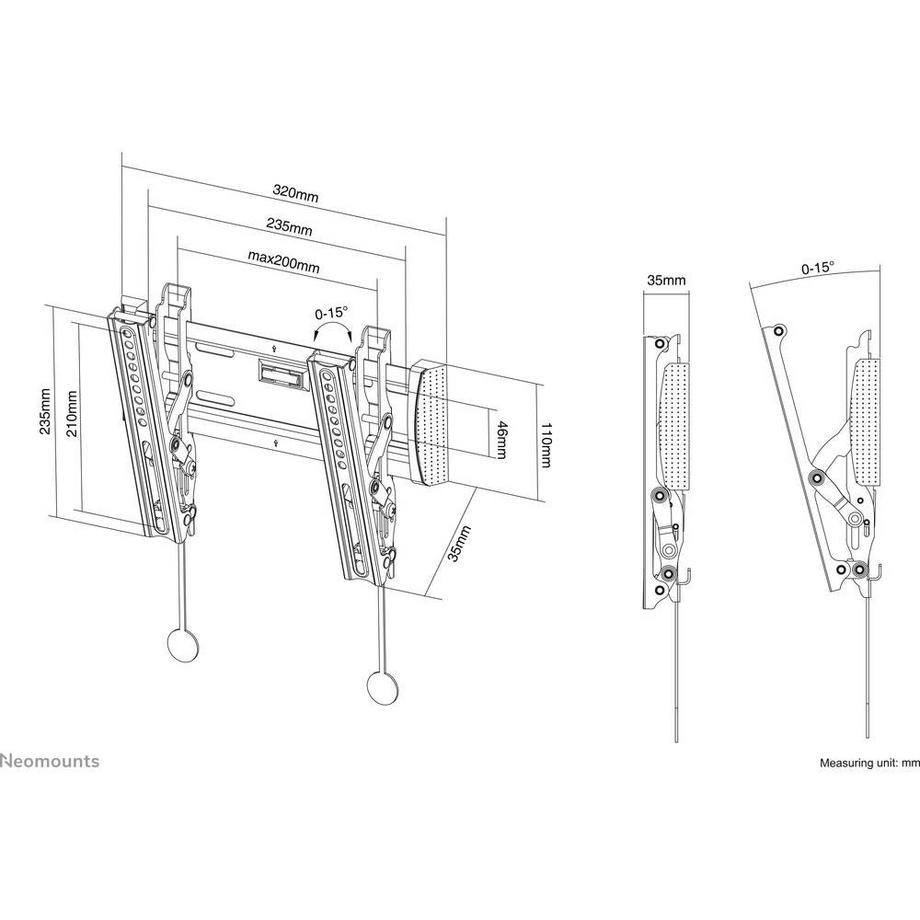 320mm
235mm
max200mm
0-15°
235mm
210mm
46mm
110mm
35mm
35mm
0-15°
Neomounts
Measuring unit: mm