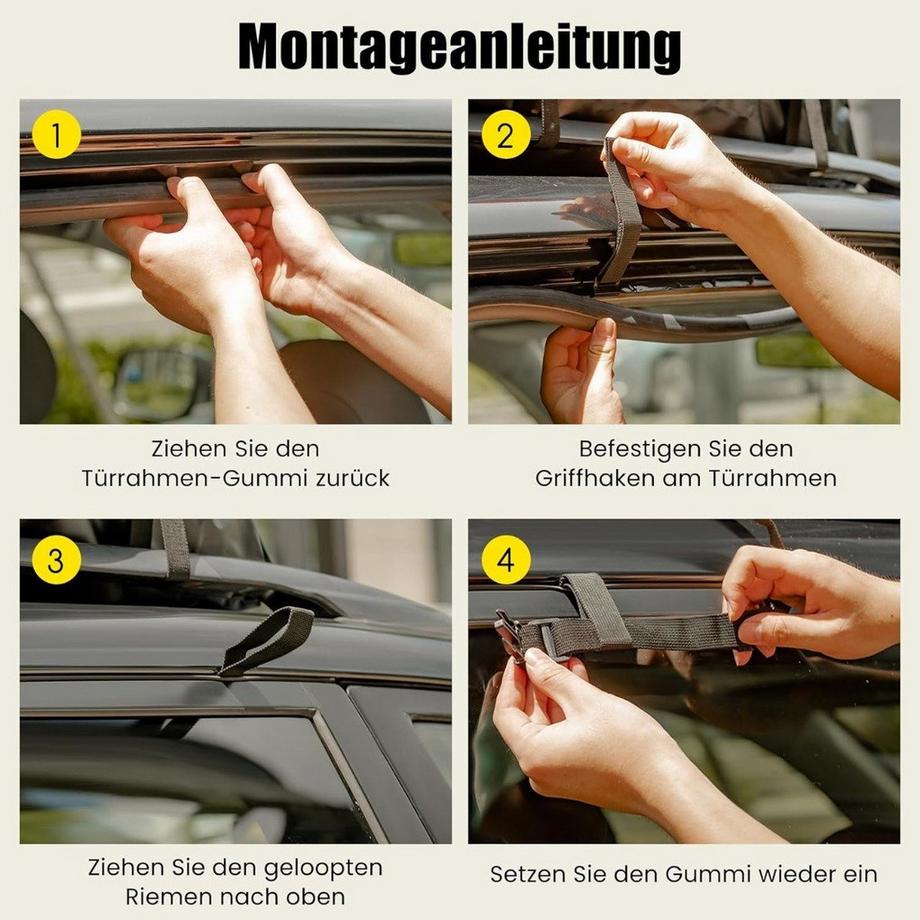 Montageanleitung

1

Ziehen Sie den Türrahmen-Gummi zurück

2

Befestigen Sie den Griffhaken am Türrahmen

3

Ziehen Sie den geloopten Riemen nach oben

4

Setzen Sie den Gummi wieder ein