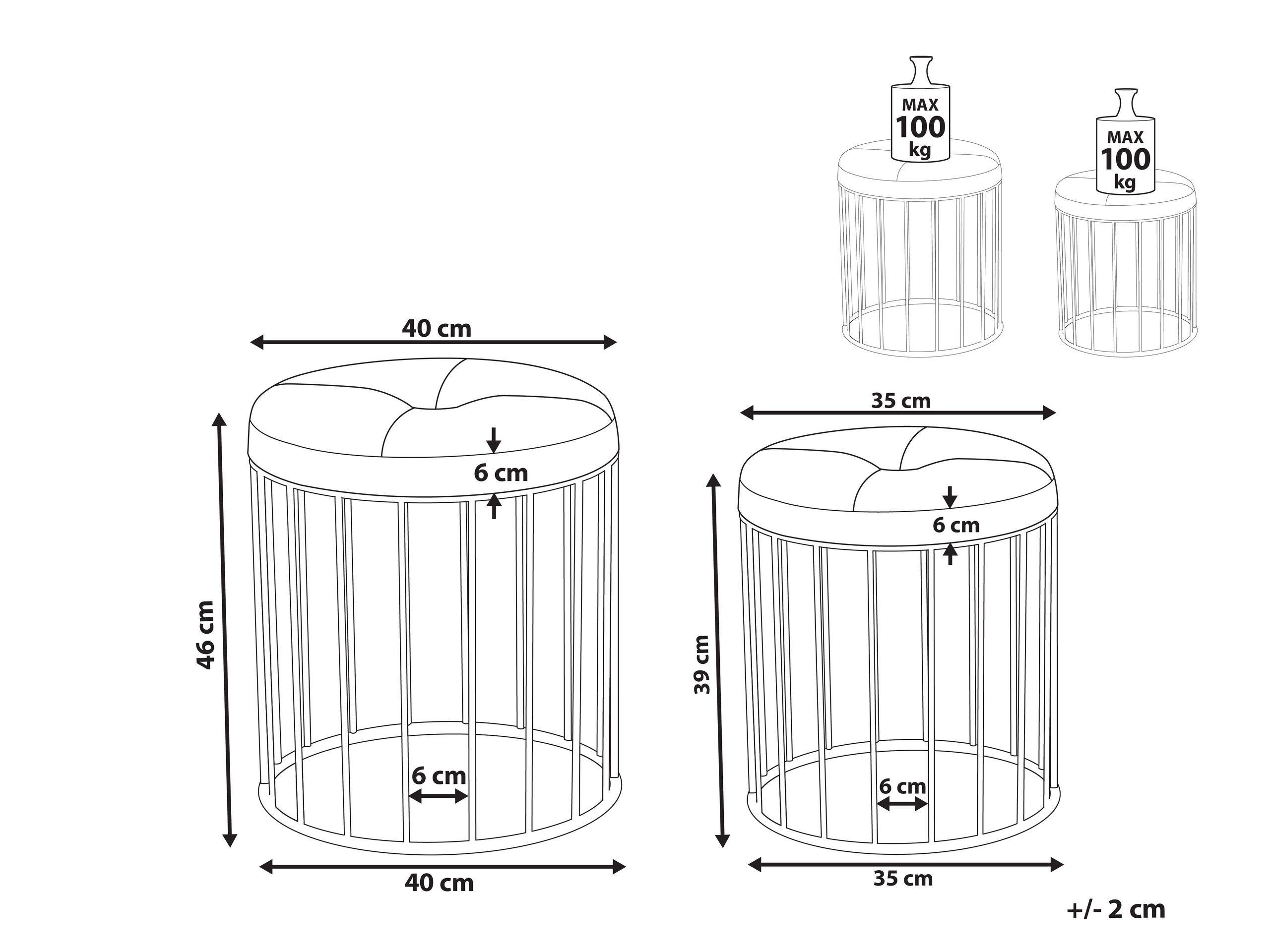 MAX
100
kg

MAX
100
kg

40 cm

6 cm

46 cm

6 cm

40 cm

35 cm

6 cm

39 cm

6 cm

35 cm

+/- 2 cm