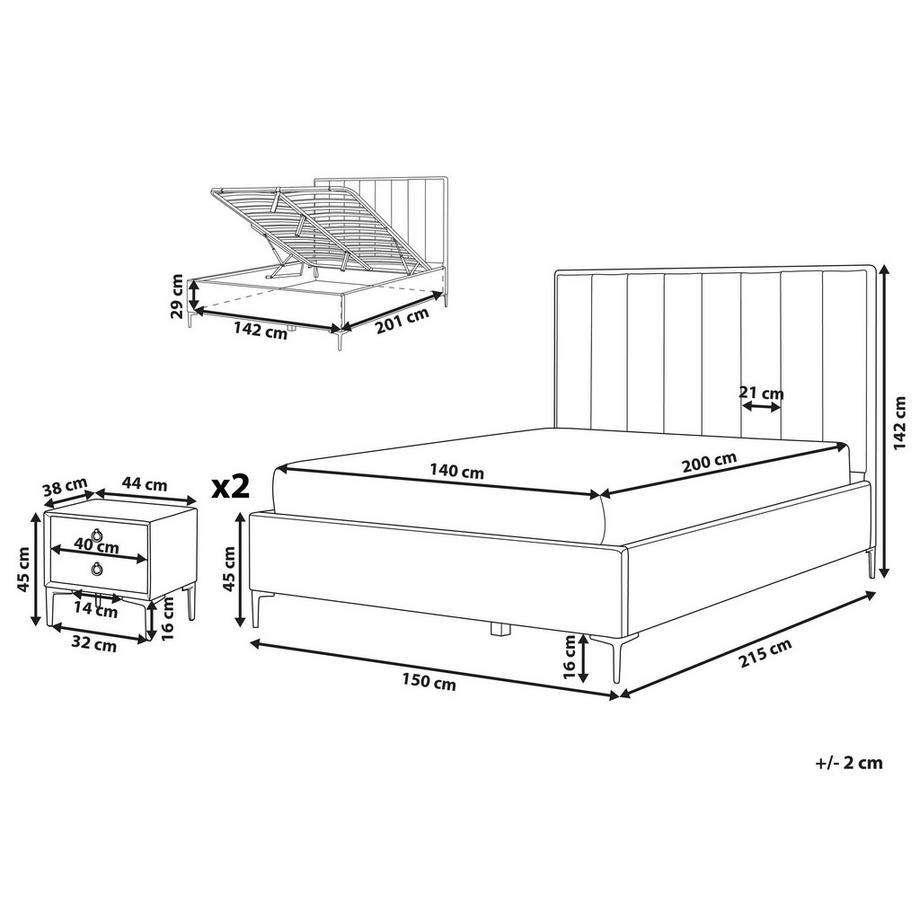 29 cm
142 cm
201 cm

21 cm
142 cm
140 cm
200 cm

38 cm
44 cm
x2
45 cm
40 cm
14 cm
16 cm
32 cm

45 cm
16 cm
150 cm
215 cm

+/- 2 cm