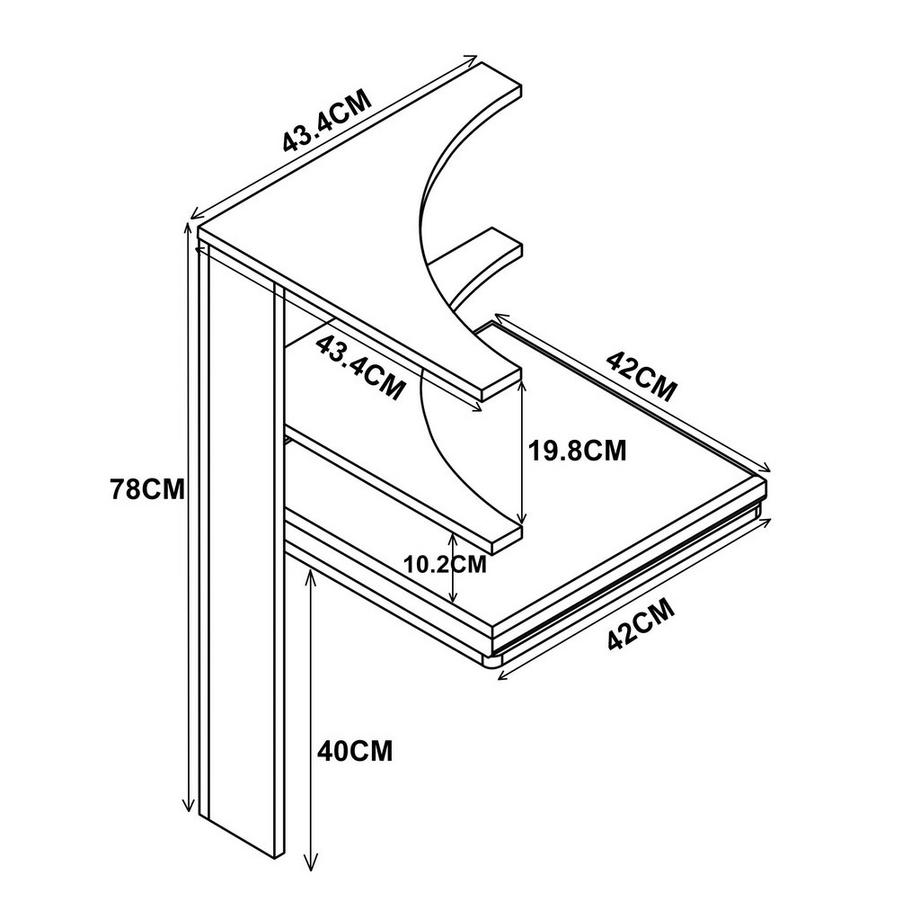 43.4CM

43.4CM

42CM

19.8CM

78CM

10.2CM

42CM

40CM