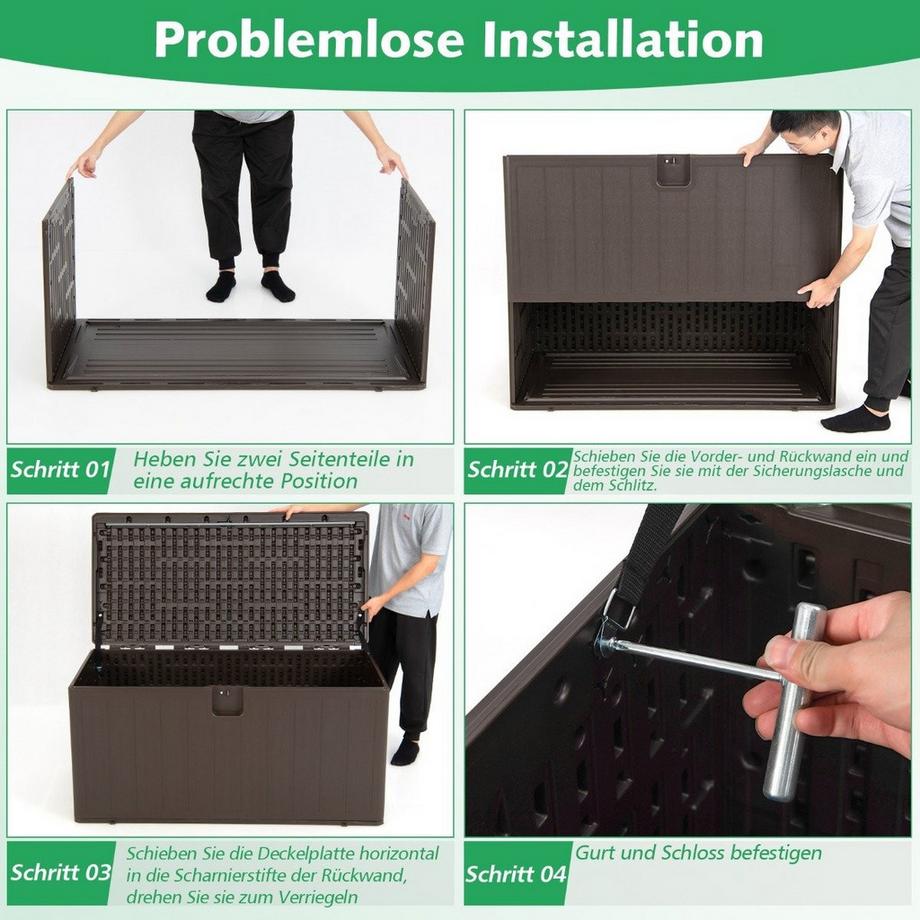 Problemlose Installation

Schritt 01
Heben Sie zwei Seitenteile in eine aufrechte Position

Schritt 02
Schieben Sie die Vorder- und Rückwand ein und befestigen Sie sie mit der Sicherungslasche und dem Schlitz.

Schritt 03
Schieben Sie die Deckelplatte horizontal in die Scharnierstifte der Rückwand, drehen Sie sie zum Verriegeln

Schritt 04
Gurt und Schloss befestigen