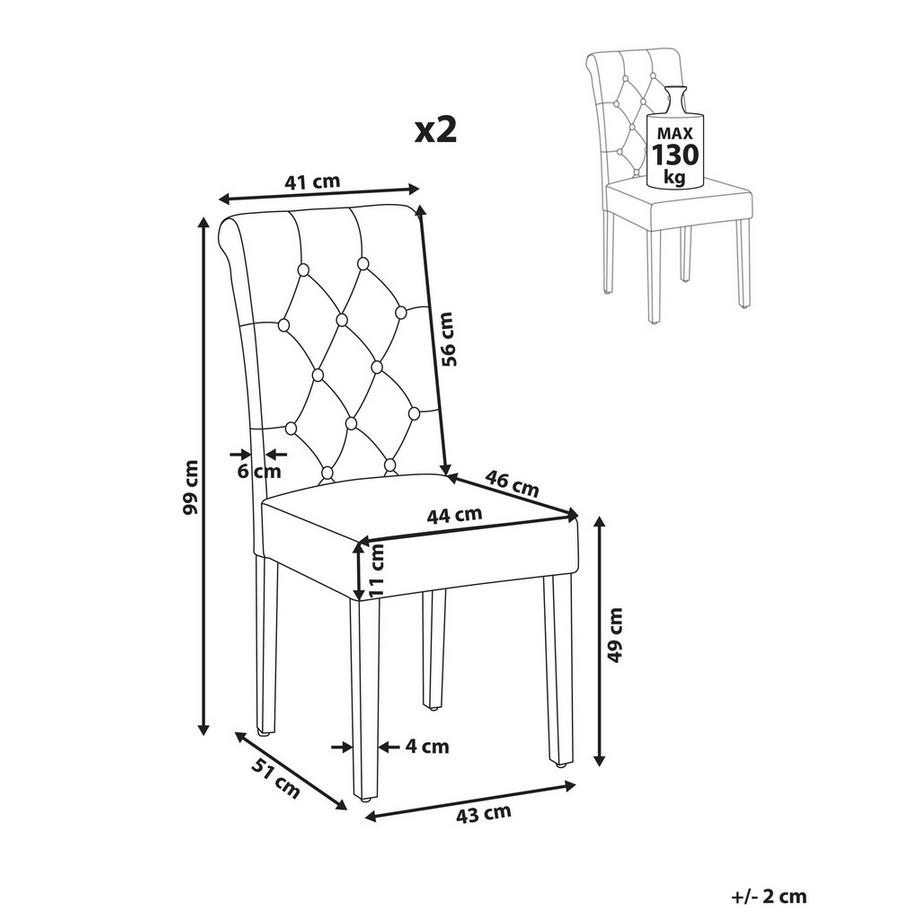 x2

MAX
130
kg

41 cm
56 cm
99 cm
6 cm
46 cm
44 cm
11 cm
49 cm
4 cm
51 cm
43 cm

+/- 2 cm