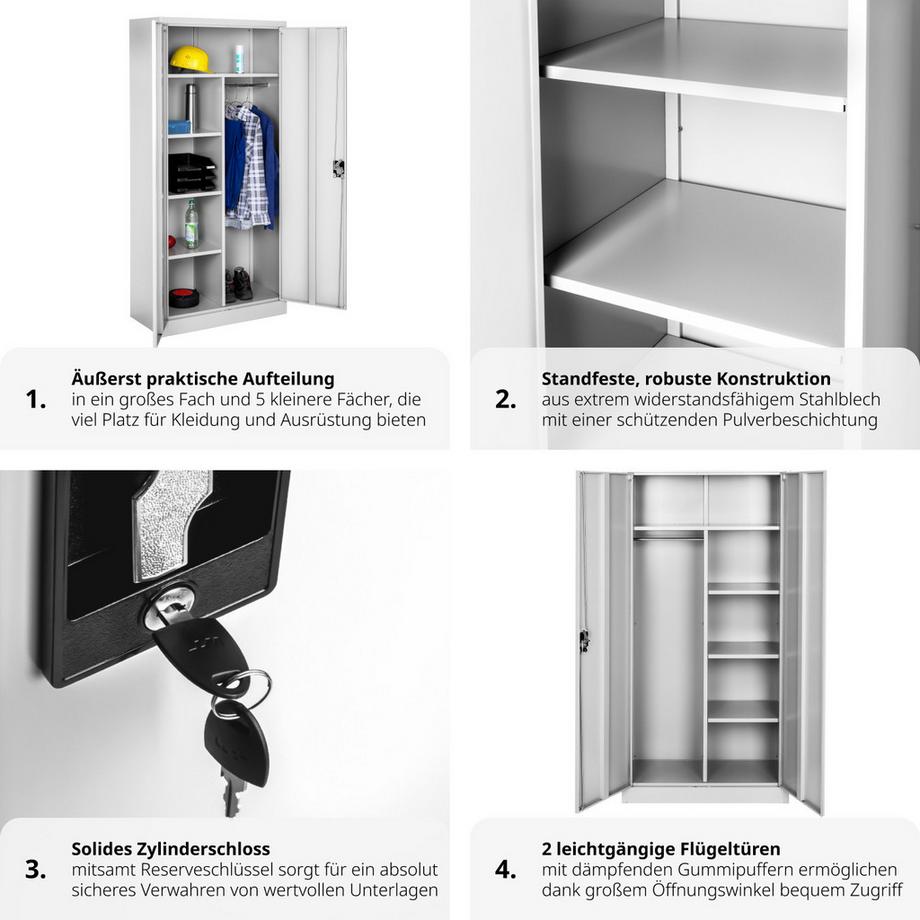 1.
Äußerst praktische Aufteilung
in ein großes Fach und 5 kleinere Fächer, die viel Platz für Kleidung und Ausrüstung bieten

2.
Standfeste, robuste Konstruktion
aus extrem widerstandsfähigem Stahlblech mit einer schützenden Pulverbeschichtung

3.
Solides Zylinderschloss
mitsamt Reserveschlüssel sorgt für ein absolut sicheres Verwahren von wertvollen Unterlagen

4.
2 leichtgängige Flügeltüren
mit dämpfenden Gummipuffern ermöglichen dank großem Öffnungswinkel bequem Zugriff