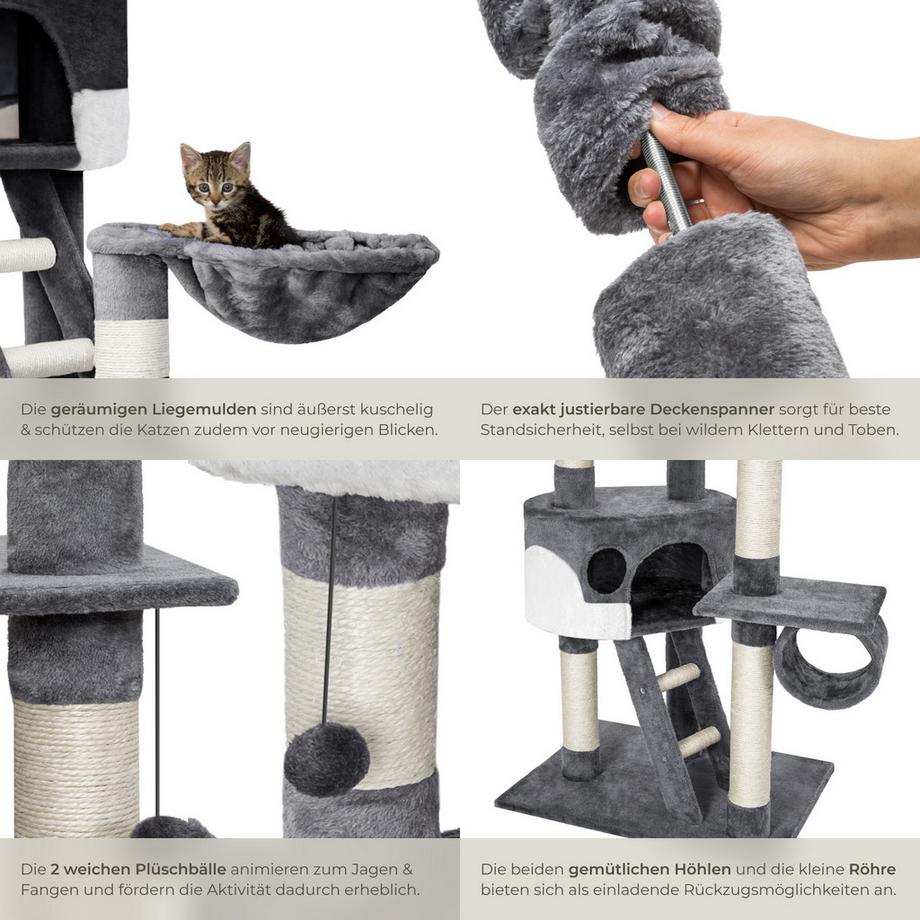 Die geräumigen Liegemulden sind äußerst kuschelig & schützen die Katzen zudem vor neugierigen Blicken.

Der exakt justierbare Deckenspanner sorgt für beste Standsicherheit, selbst bei wildem Klettern und Toben.

Die 2 weichen Plüschbälle animieren zum Jagen & Fangen und fördern die Aktivität dadurch erheblich.

Die beiden gemütlichen Höhlen und die kleine Röhre bieten sich als einladende Rückzugsmöglichkeiten an.