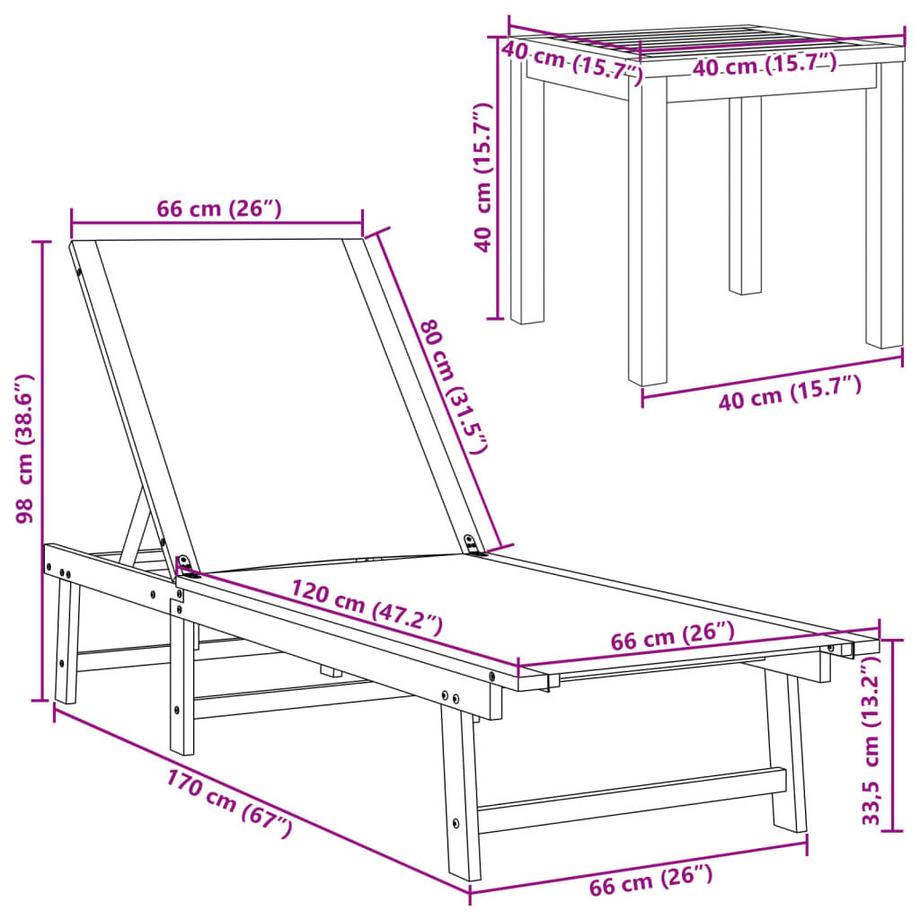 40 cm (15.7″)
40 cm (15.7″)
40 cm (15.7″)
40 cm (15.7″)
66 cm (26″)
80 cm (31.5″)
98 cm (38.6″)
120 cm (47.2″)
66 cm (26″)
33,5 cm (13.2″)
170 cm (67″)
66 cm (26″)