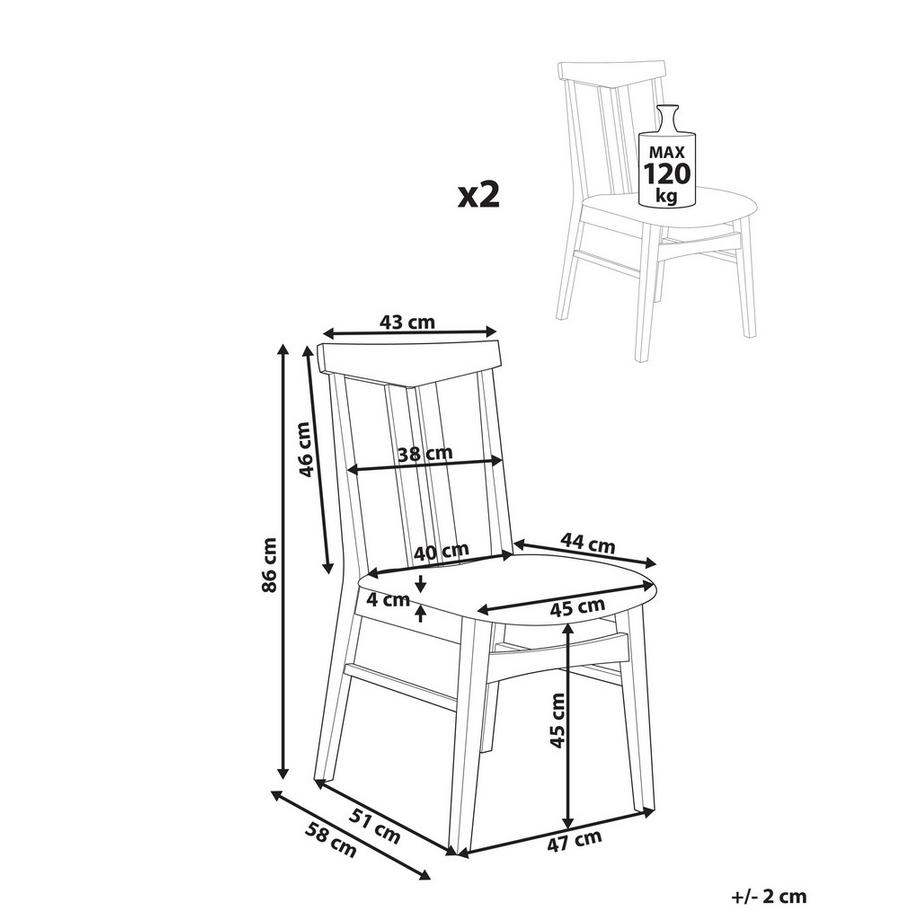 x2

MAX
120
kg

43 cm
46 cm
38 cm
86 cm
40 cm
44 cm
4 cm
45 cm
45 cm
51 cm
58 cm
47 cm

+/- 2 cm