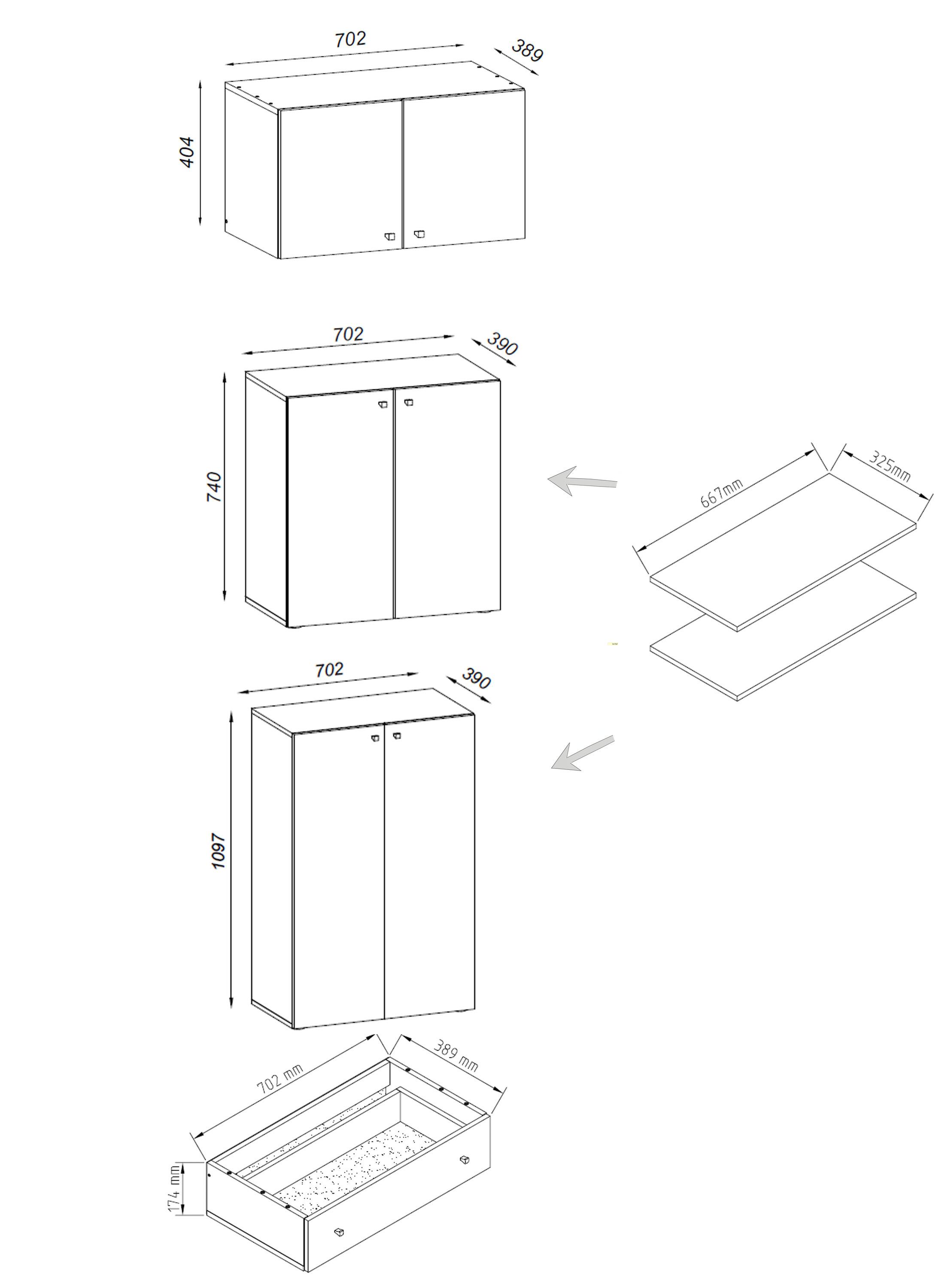 702
389
404

702
390
740

667mm
325mm

702
390
1097

702 mm
389 mm
174 mm