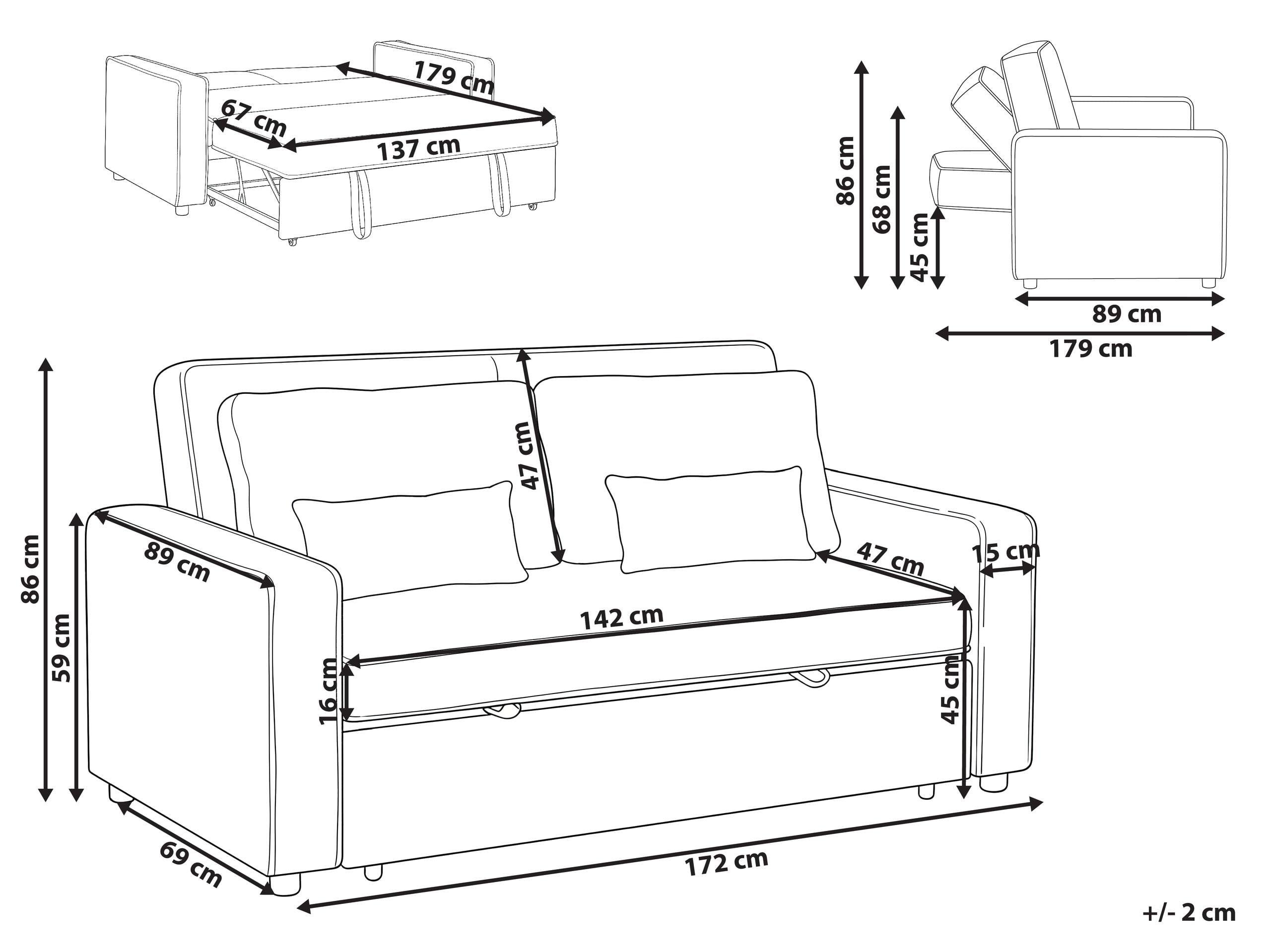 179 cm
67 cm
137 cm

86 cm
68 cm
45 cm
89 cm
179 cm

86 cm
59 cm
89 cm
47 cm
47 cm
15 cm
142 cm
16 cm
45 cm
69 cm
172 cm

+/- 2 cm