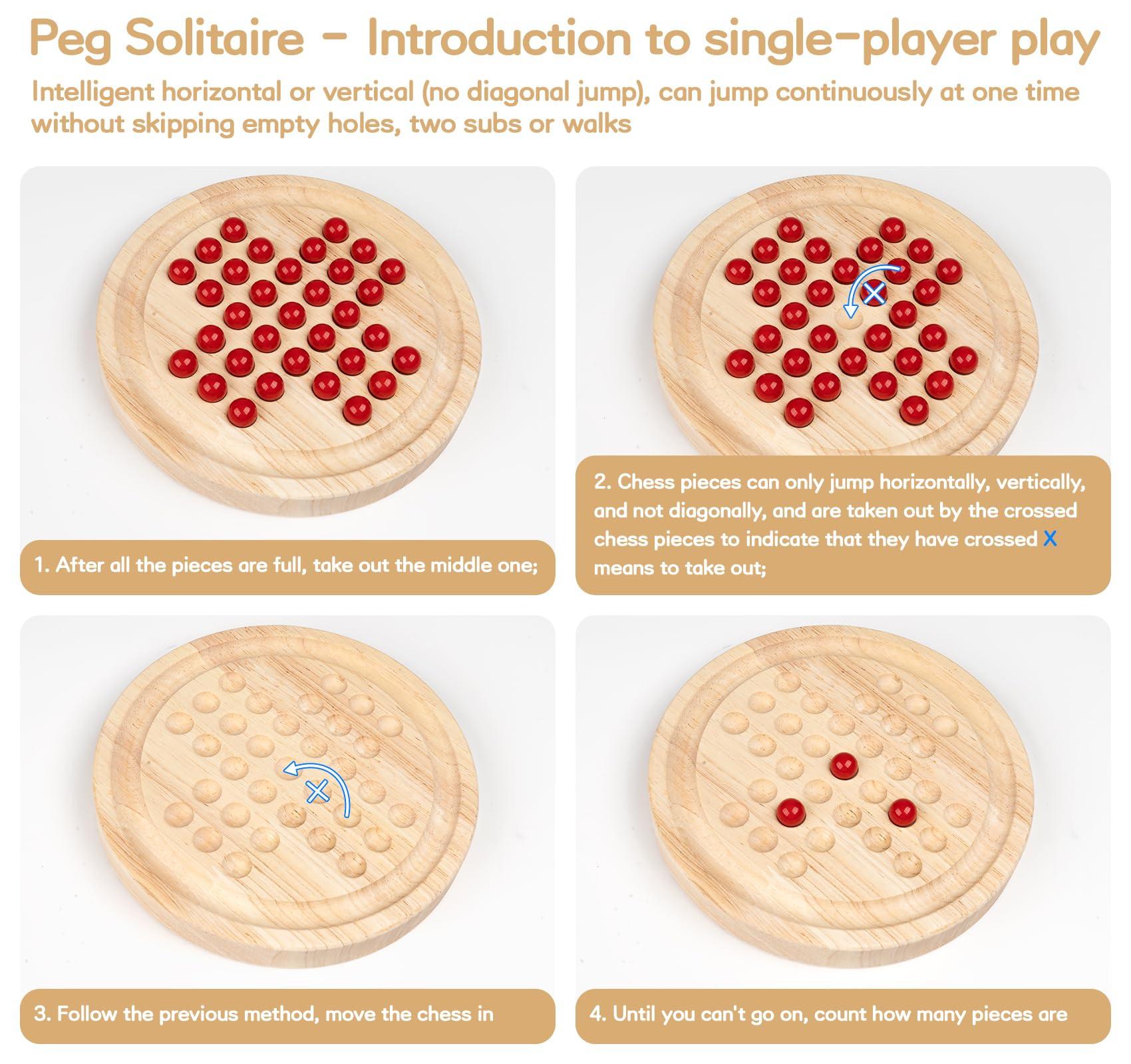 Peg Solitaire - Introduction to single-player play

Intelligent horizontal or vertical (no diagonal jump), can jump continuously at one time without skipping empty holes, two subs or walks

1. After all the pieces are full, take out the middle one;

2. Chess pieces can only jump horizontally, vertically, and not diagonally, and are taken out by the crossed chess pieces to indicate that they have crossed X means to take out;

3. Follow the previous method, move the chess in

4. Until you can't go on, count how many pieces are