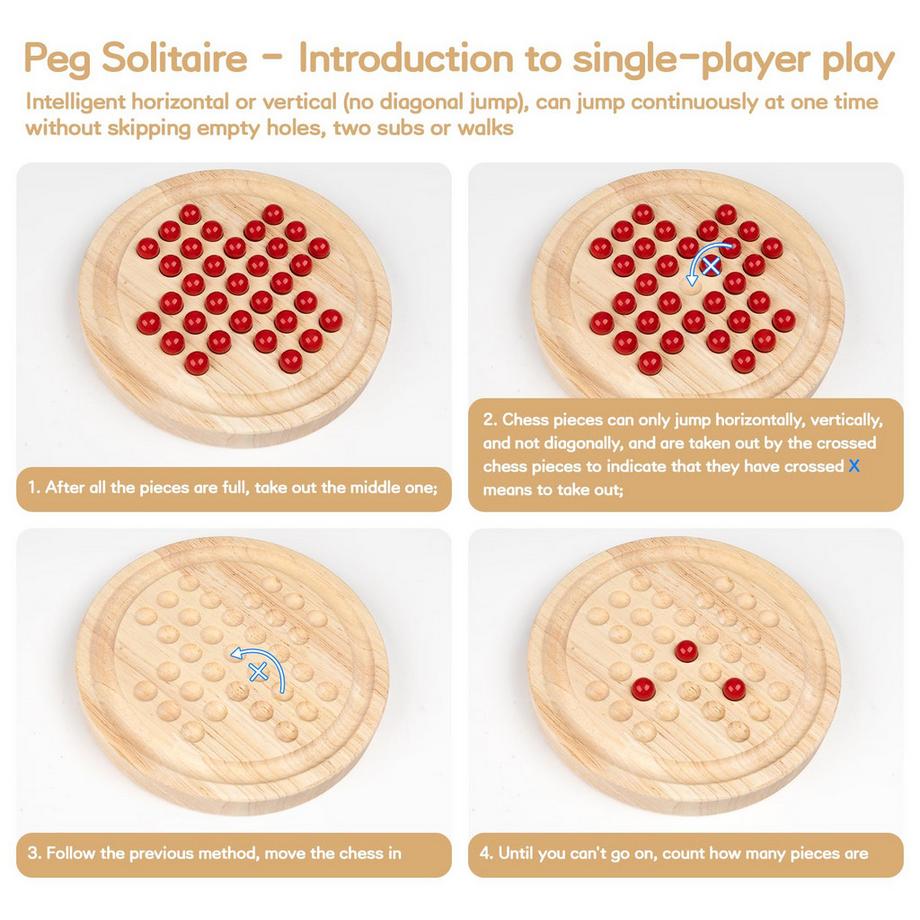 Peg Solitaire - Introduction to single-player play

Intelligent horizontal or vertical (no diagonal jump), can jump continuously at one time without skipping empty holes, two subs or walks

1. After all the pieces are full, take out the middle one;

2. Chess pieces can only jump horizontally, vertically, and not diagonally, and are taken out by the crossed chess pieces to indicate that they have crossed X means to take out;

3. Follow the previous method, move the chess in

4. Until you can't go on, count how many pieces are