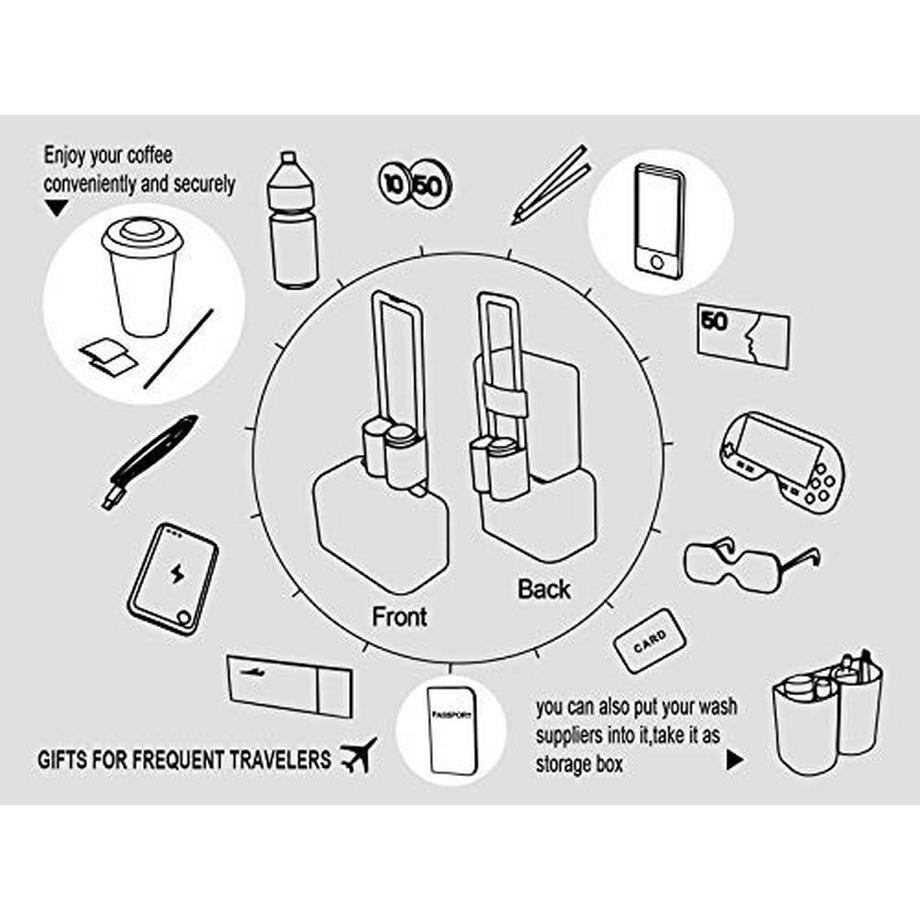 Enjoy your coffee conveniently and securely

10 50

50

Front

Back

CARD

PASSPORT

GIFTS FOR FREQUENT TRAVELERS

you can also put your wash suppliers into it,take it as storage box