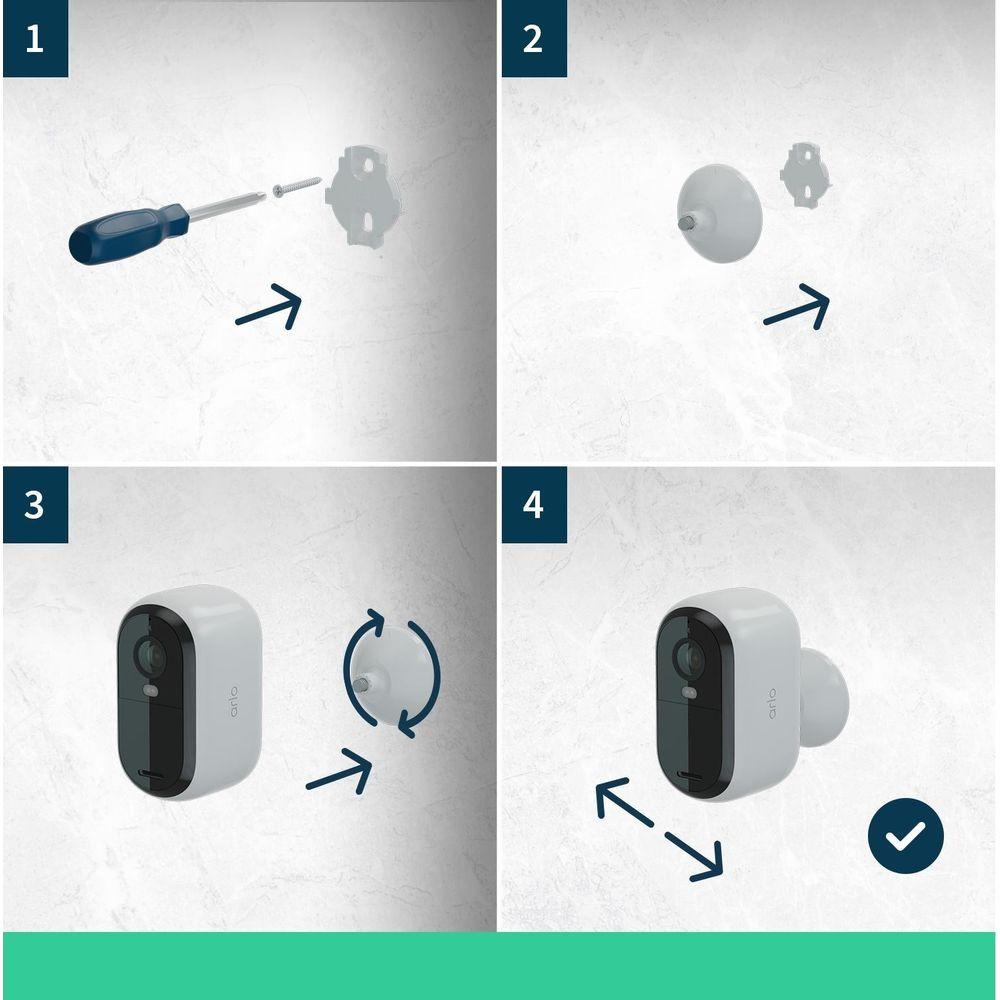 1

2

3

arlo

4

arlo