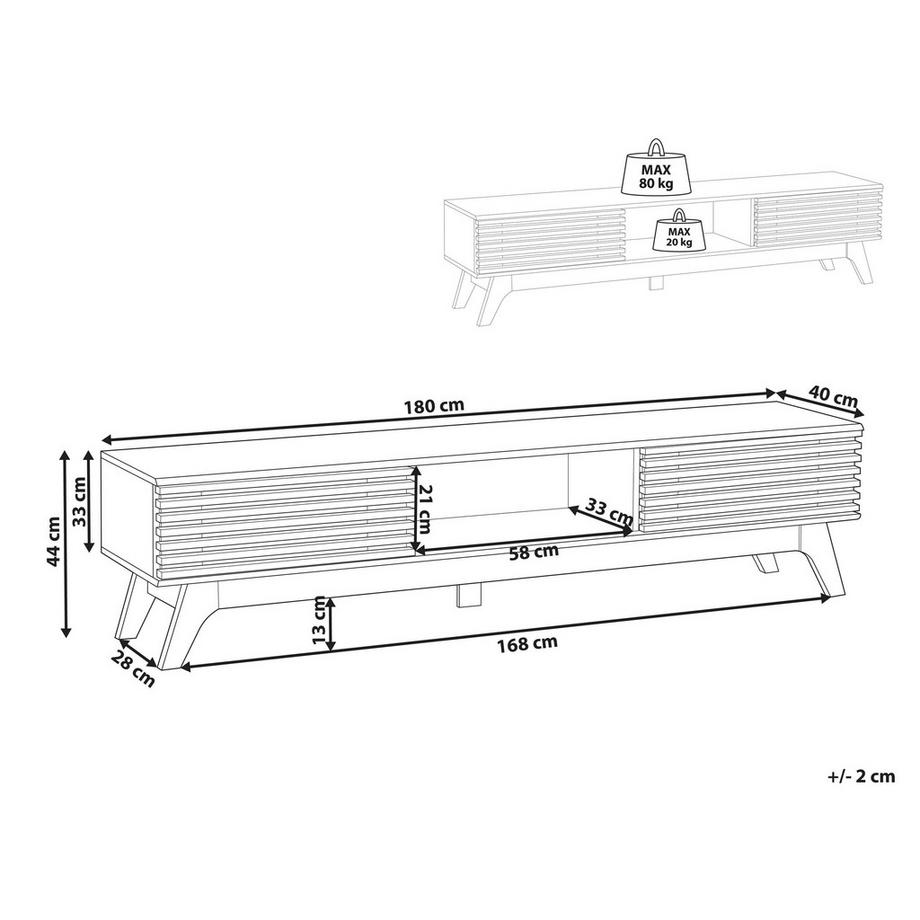 MAX
80 kg

MAX
20 kg

180 cm

40 cm

44 cm

33 cm

21 cm

33 cm

58 cm

13 cm

168 cm

28 cm

+/- 2 cm