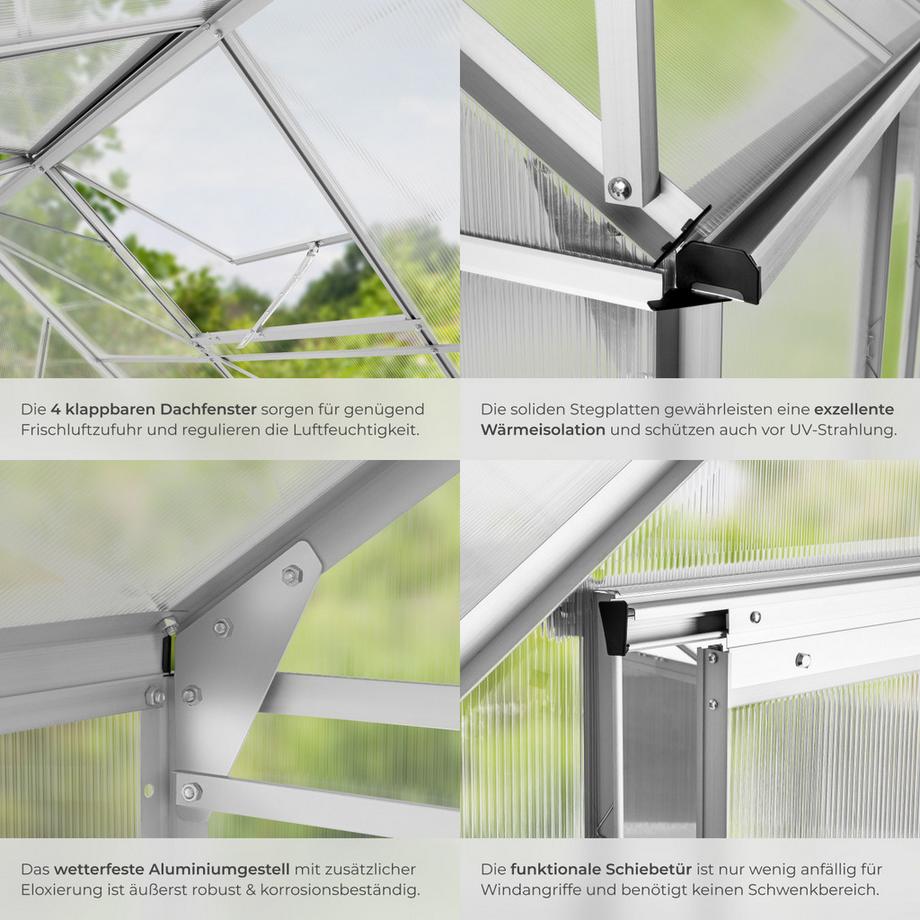 Die 4 klappbaren Dachfenster sorgen für genügend Frischluftzufuhr und regulieren die Luftfeuchtigkeit.

Die soliden Stegplatten gewährleisten eine exzellente Wärmeisolation und schützen auch vor UV-Strahlung.

Das wetterfeste Aluminiumgestell mit zusätzlicher Eloxierung ist äußerst robust & korrosionsbeständig.

Die funktionale Schiebetür ist nur wenig anfällig für Windangriffe und benötigt keinen Schwenkbereich.