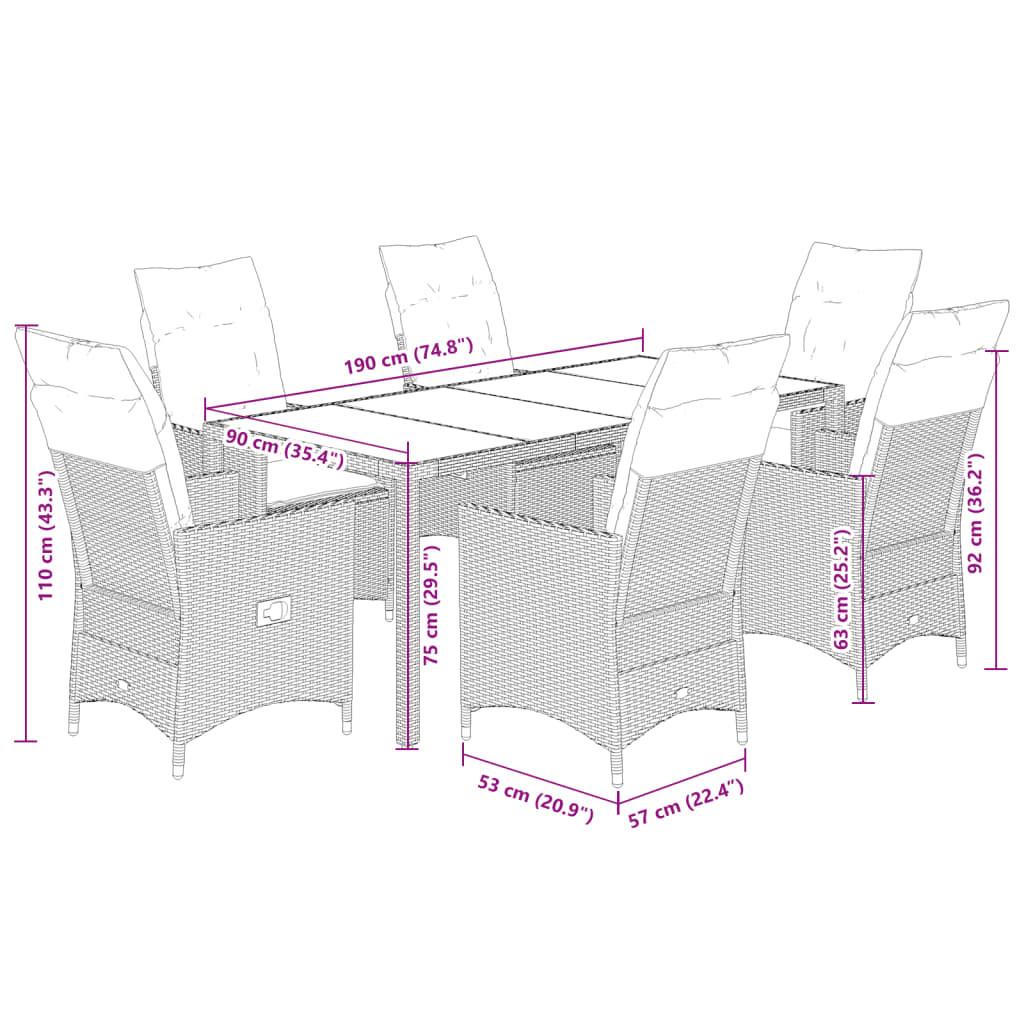 190 cm (74.8")
90 cm (35.4")
110 cm (43.3")
75 cm (29.5")
63 cm (25.2")
92 cm (36.2")
53 cm (20.9")
57 cm (22.4")