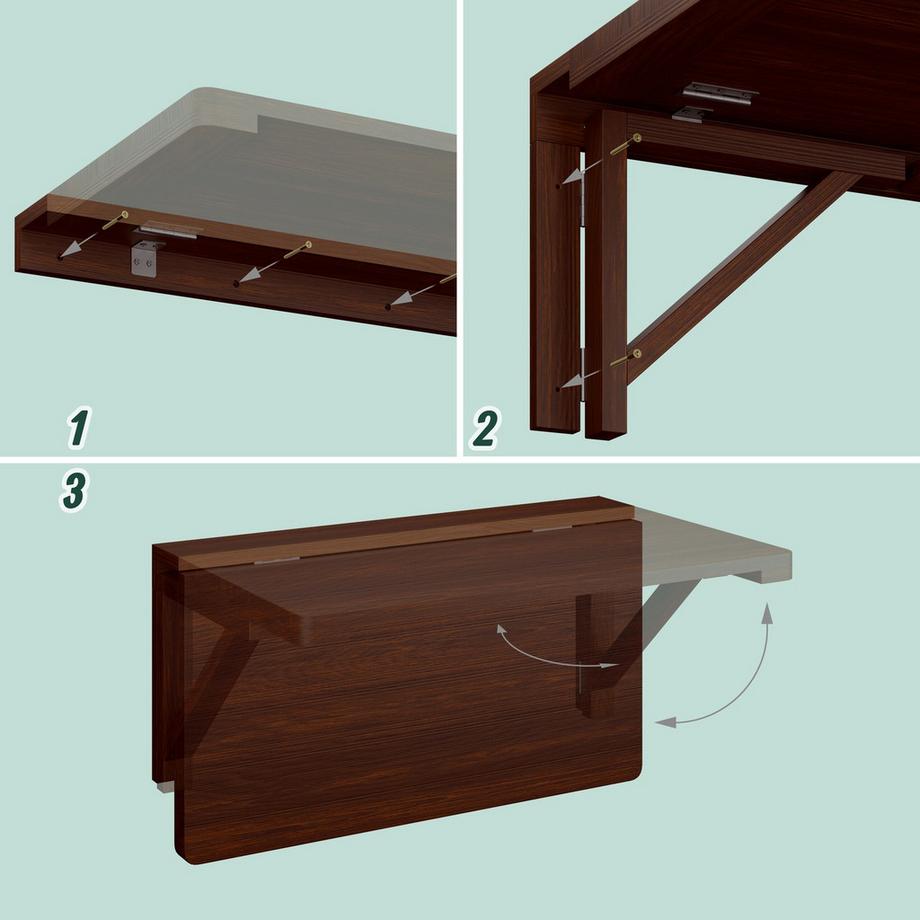 1

2

3