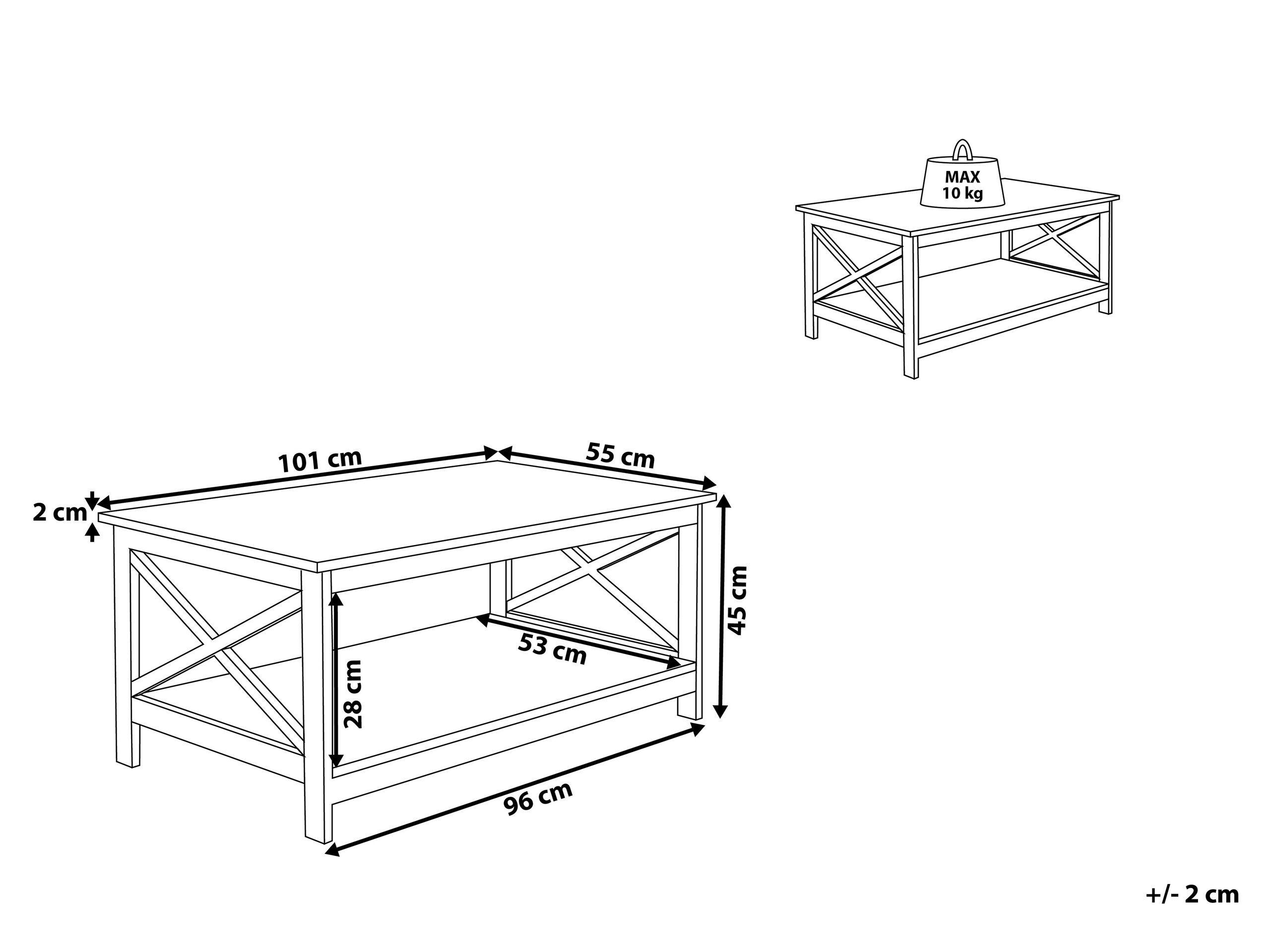 MAX
10 kg

101 cm
55 cm
2 cm
45 cm
53 cm
28 cm
96 cm

+/- 2 cm