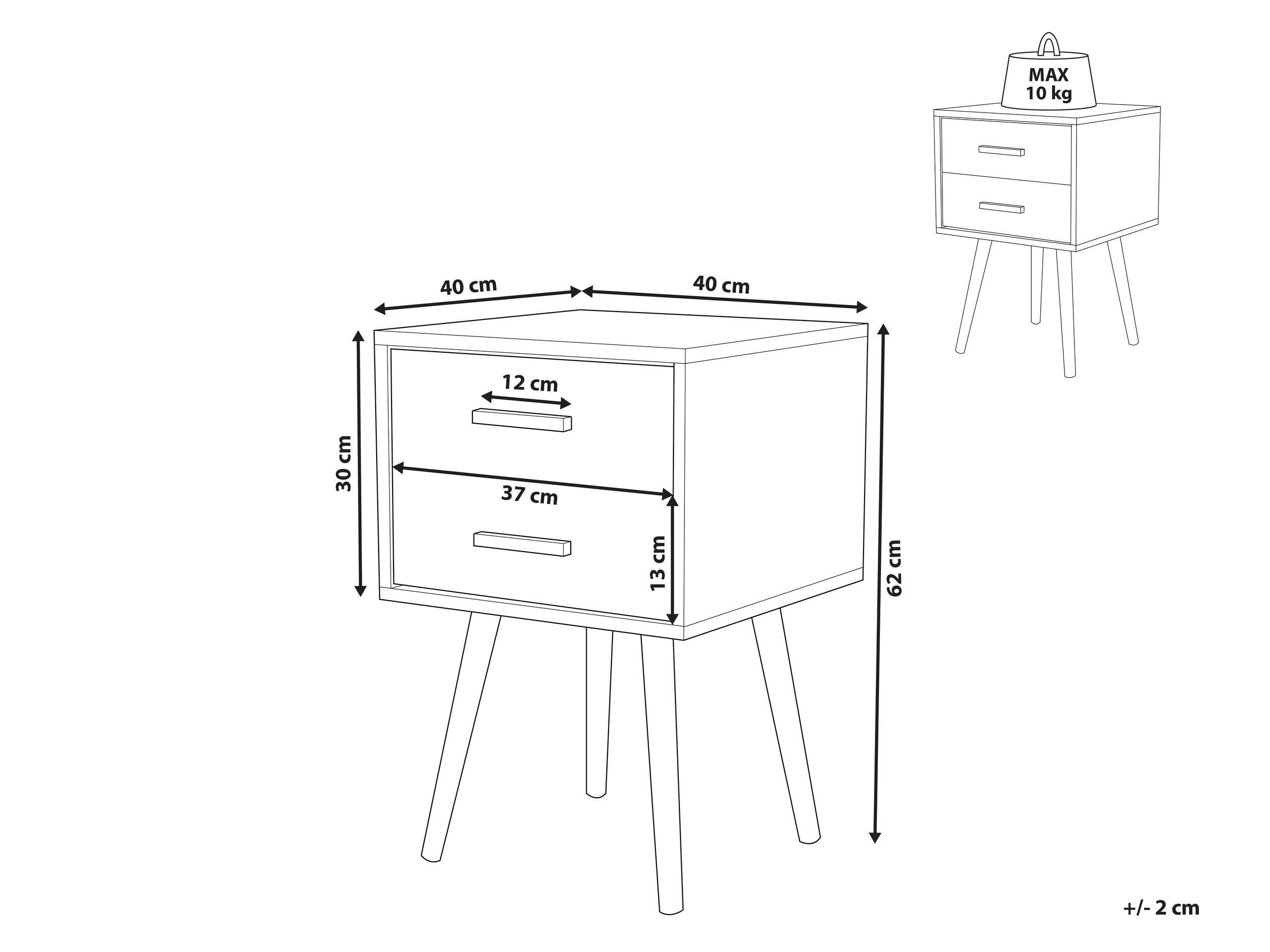 MAX
10 kg

40 cm

40 cm

12 cm

30 cm

37 cm

13 cm

62 cm

+/- 2 cm