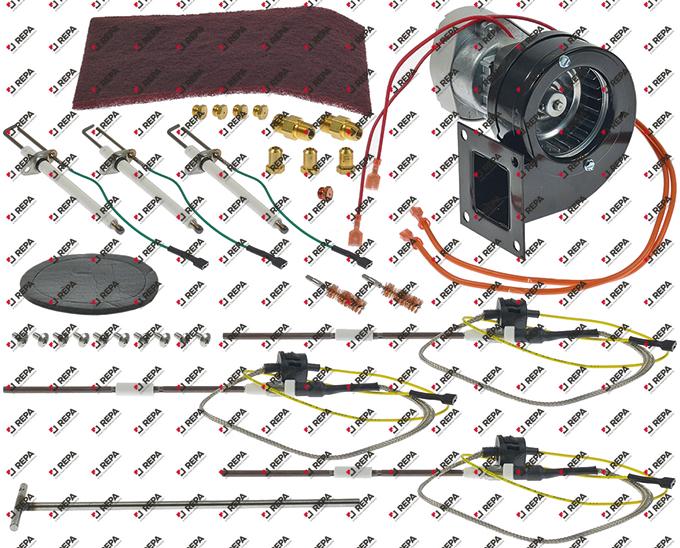 REPA