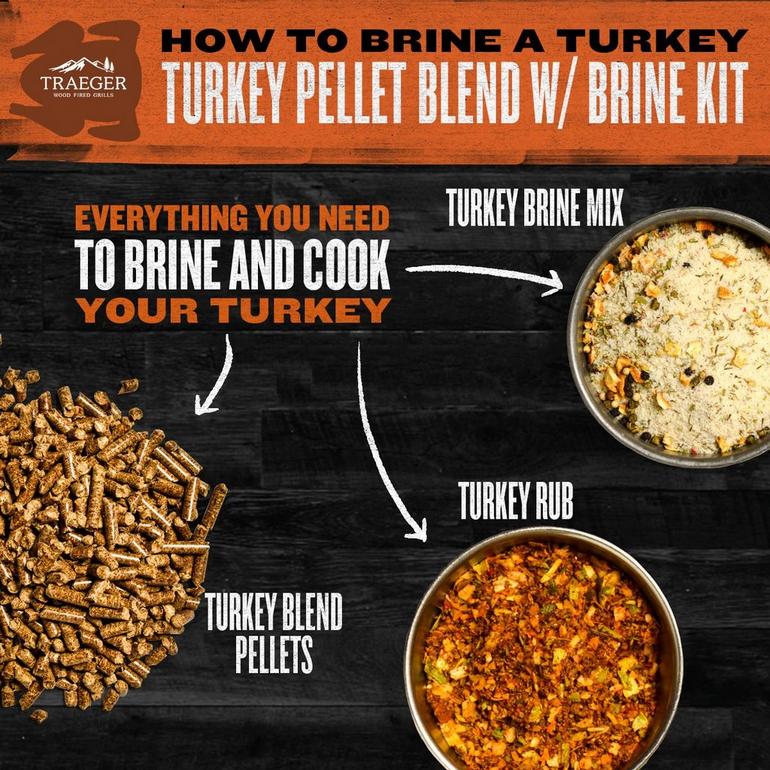 TRAEGER
WOOD FIRED GRILLS

HOW TO BRINE A TURKEY
TURKEY PELLET BLEND W/ BRINE KIT

EVERYTHING YOU NEED
TO BRINE AND COOK
YOUR TURKEY

TURKEY BRINE MIX

TURKEY RUB

TURKEY BLEND PELLETS