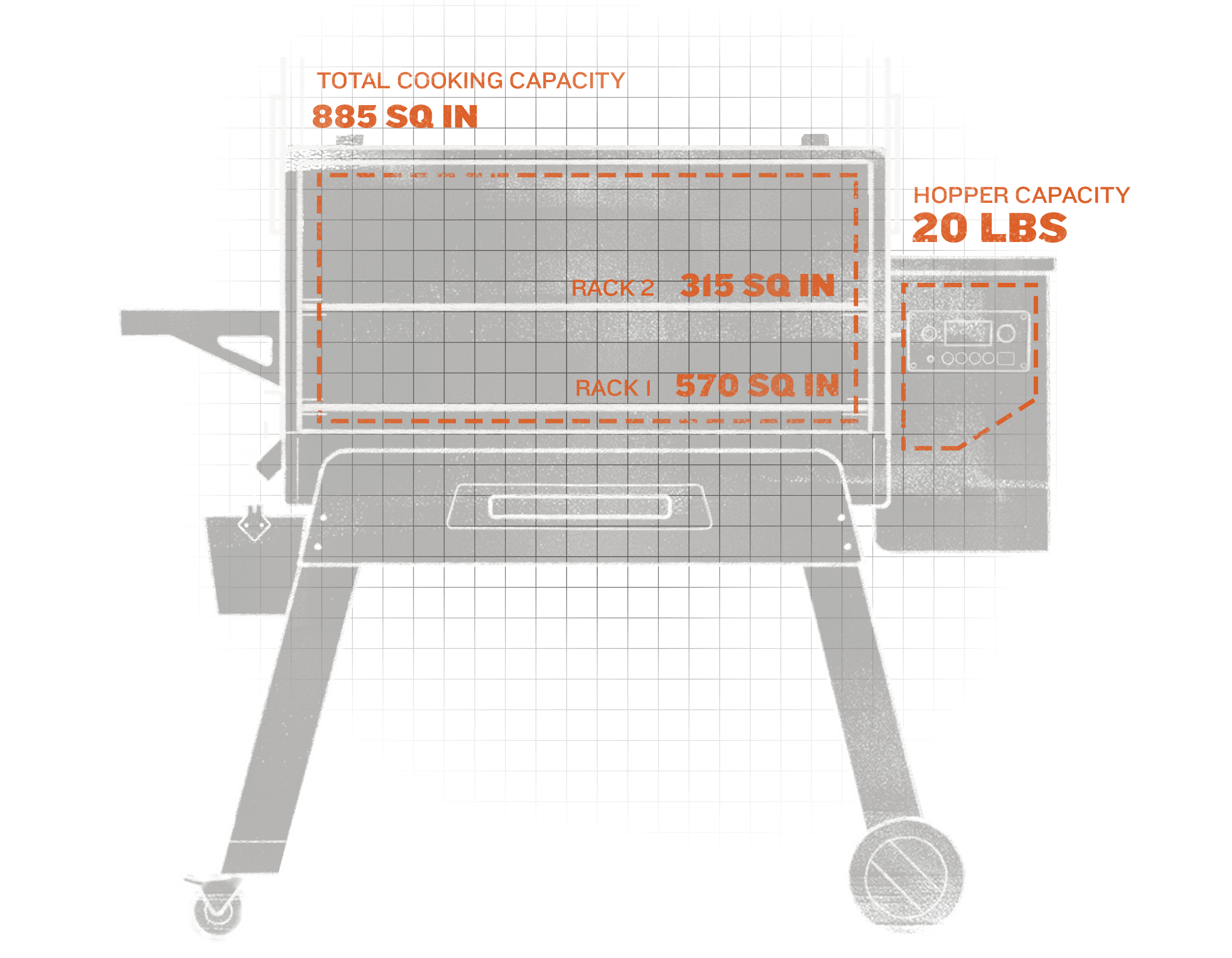 TOTAL COOKING CAPACITY
885 SQ IN

HOPPER CAPACITY
20 LBS

RACK 2 315 SQ IN

RACK 1 570 SQ IN