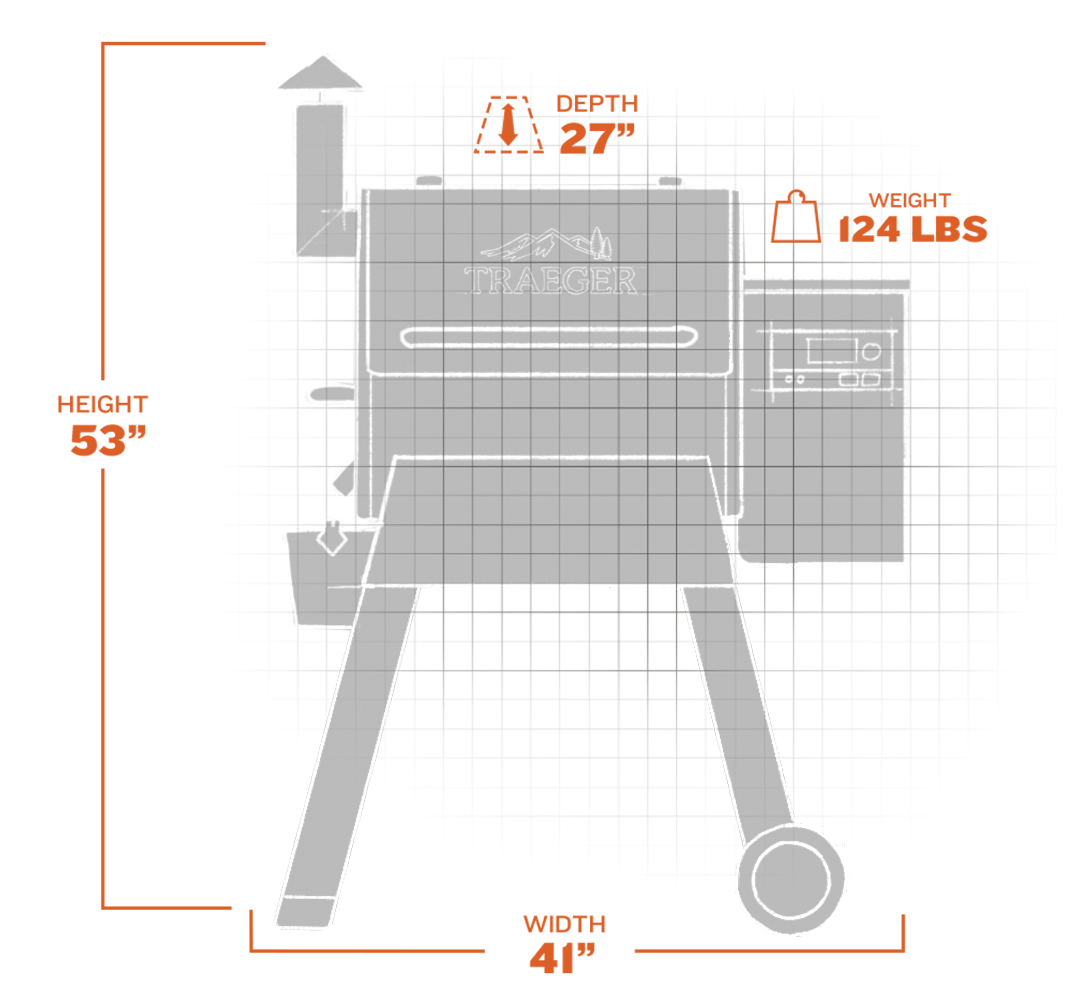 DEPTH
27”

WEIGHT
124 LBS

TRAEGER

HEIGHT
53”

WIDTH
41”