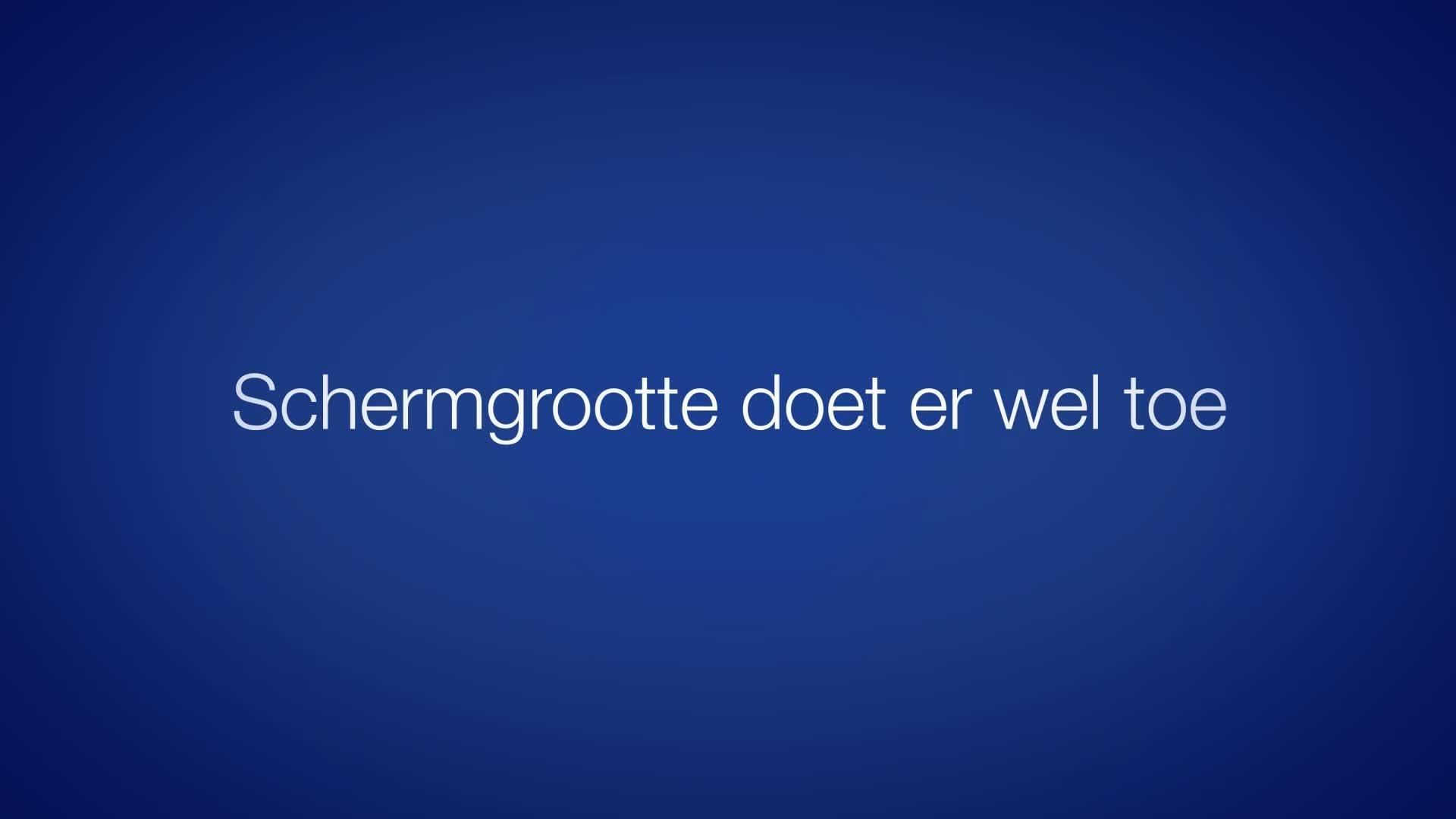 Schermgrootte doet er wel toe